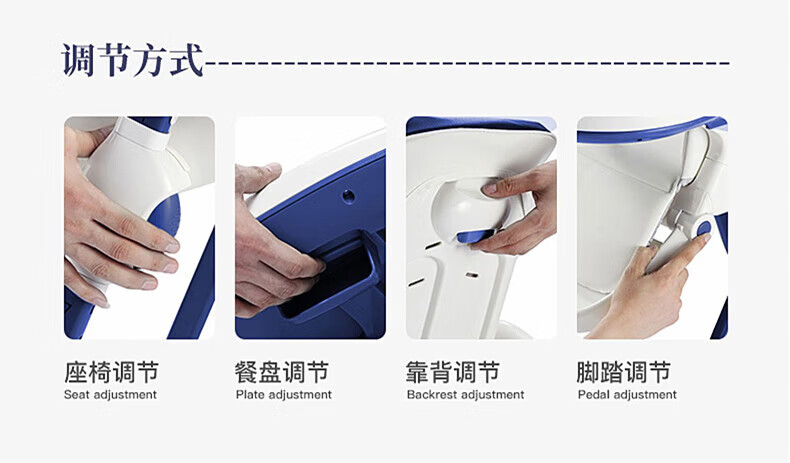 调节方式

座椅调节
Seat adjustment

餐盘调节
Plate adjustment

靠背调节
Backrest adjustment

脚踏调节
Pedal adjustment