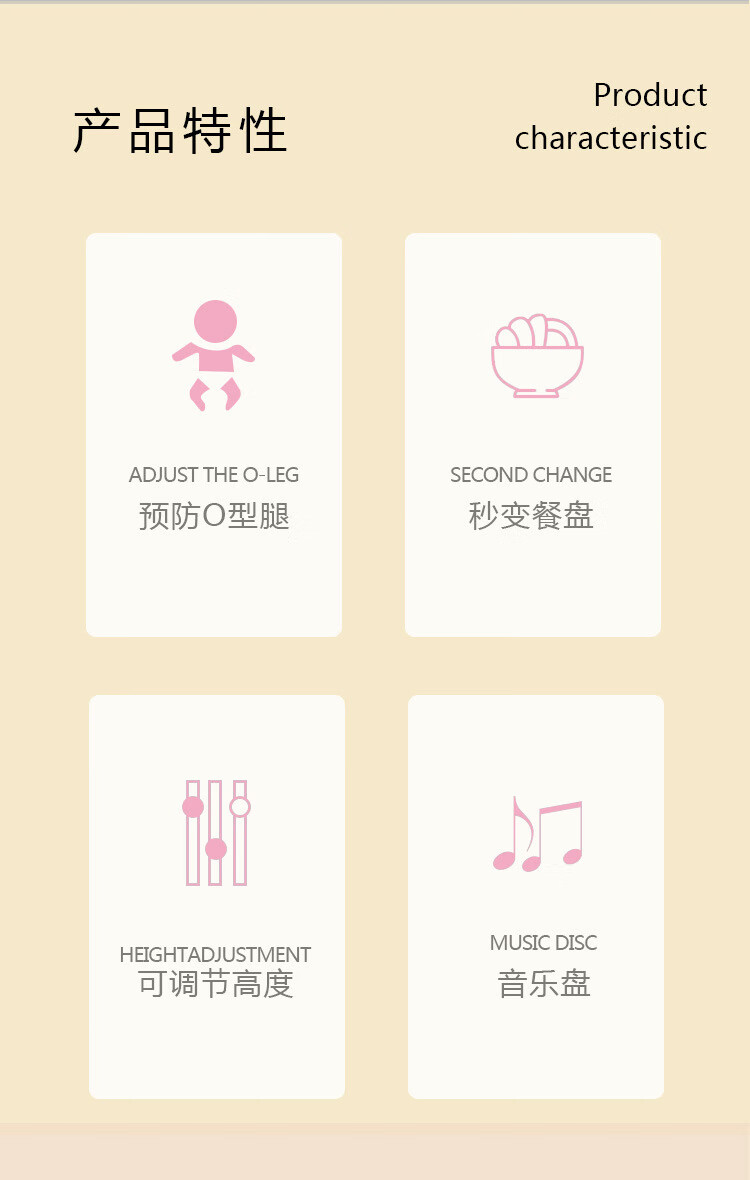 产品特性

Product
characteristic

ADJUST THE O-LEG
预防O型腿

SECOND CHANGE
秒变餐盘

HEIGHTADJUSTMENT
可调节高度

MUSIC DISC
音乐盘