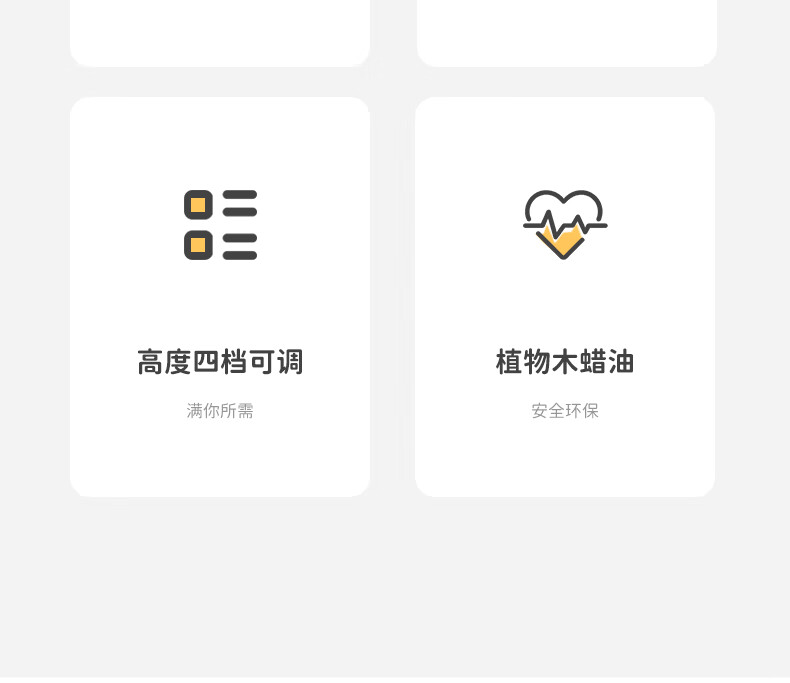 高度四档可调

满你所需

植物木蜡油

安全环保