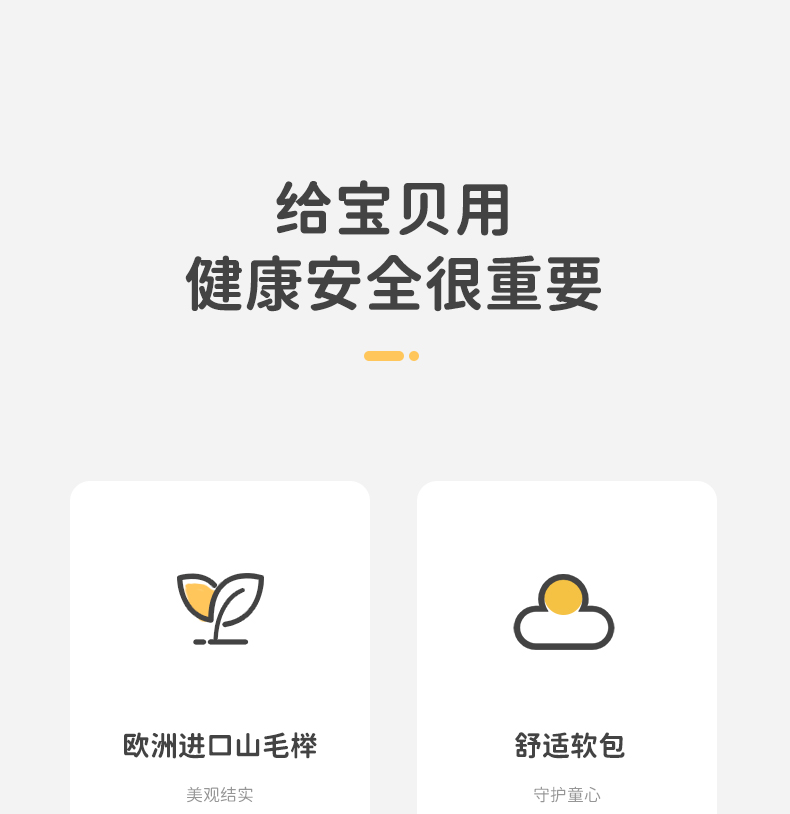 给宝贝用
健康安全很重要

欧洲进口山毛榉

美观结实

舒适软包

守护童心