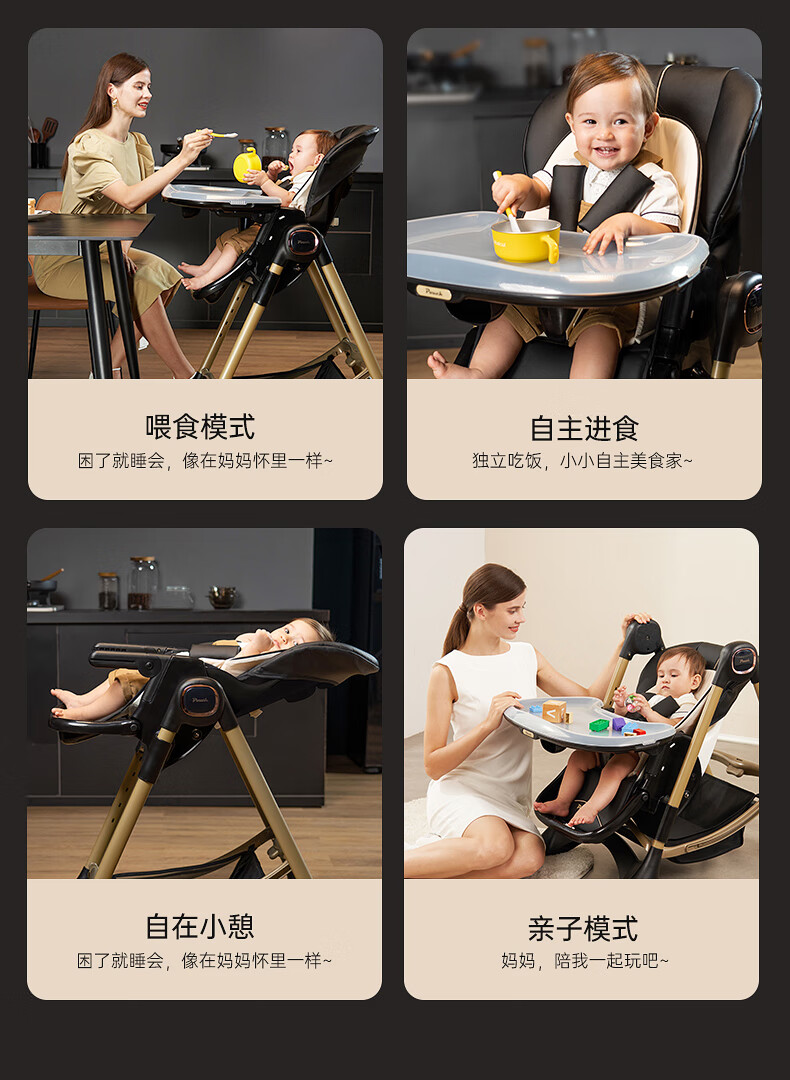 喂食模式
困了就睡会，像在妈妈怀里一样~

自主进食
独立吃饭，小小自主美食家~

自在小憩
困了就睡会，像在妈妈怀里一样~

亲子模式
妈妈，陪我一起玩吧~