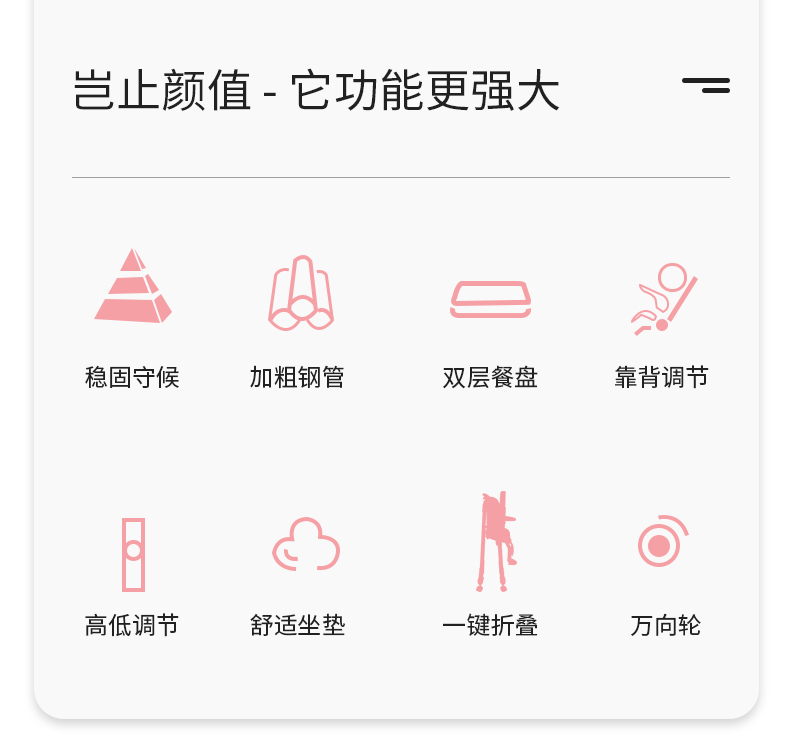 岂止颜值 - 它功能更强大

稳固守候

加粗钢管

双层餐盘

靠背调节

高低调节

舒适坐垫

一键折叠

万向轮