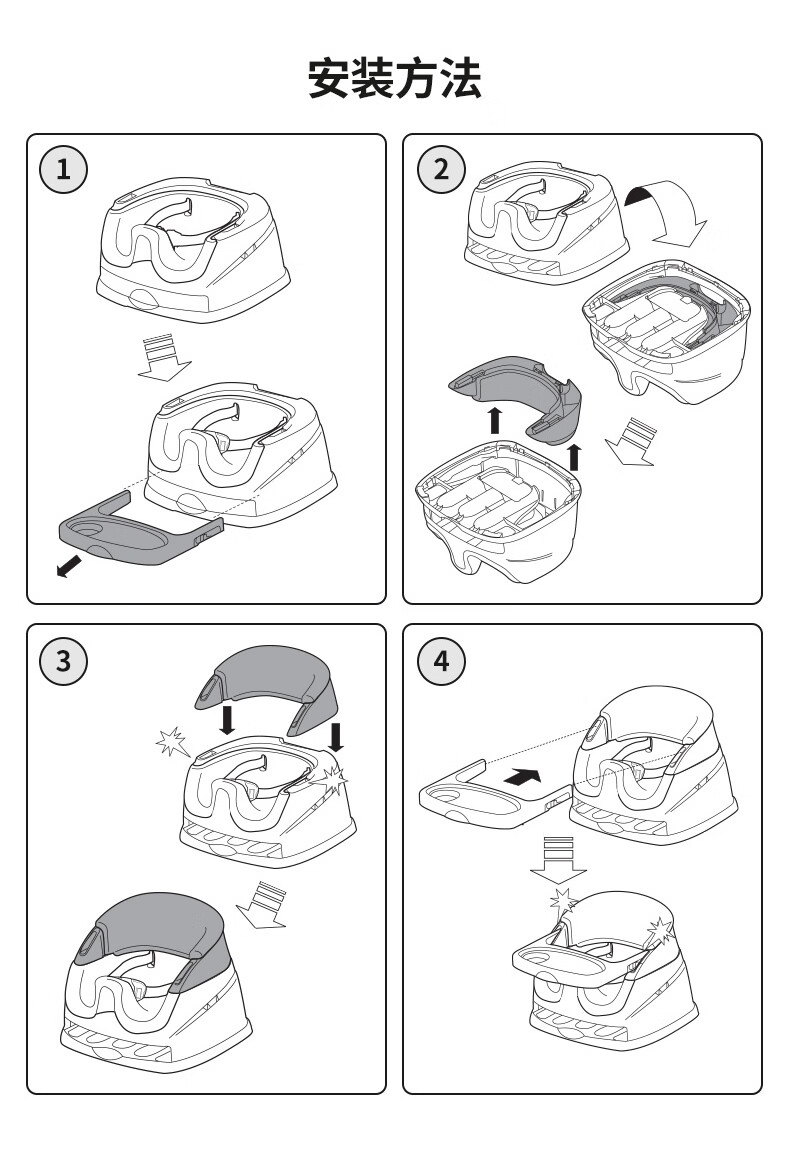 安装方法

1

2

3

4