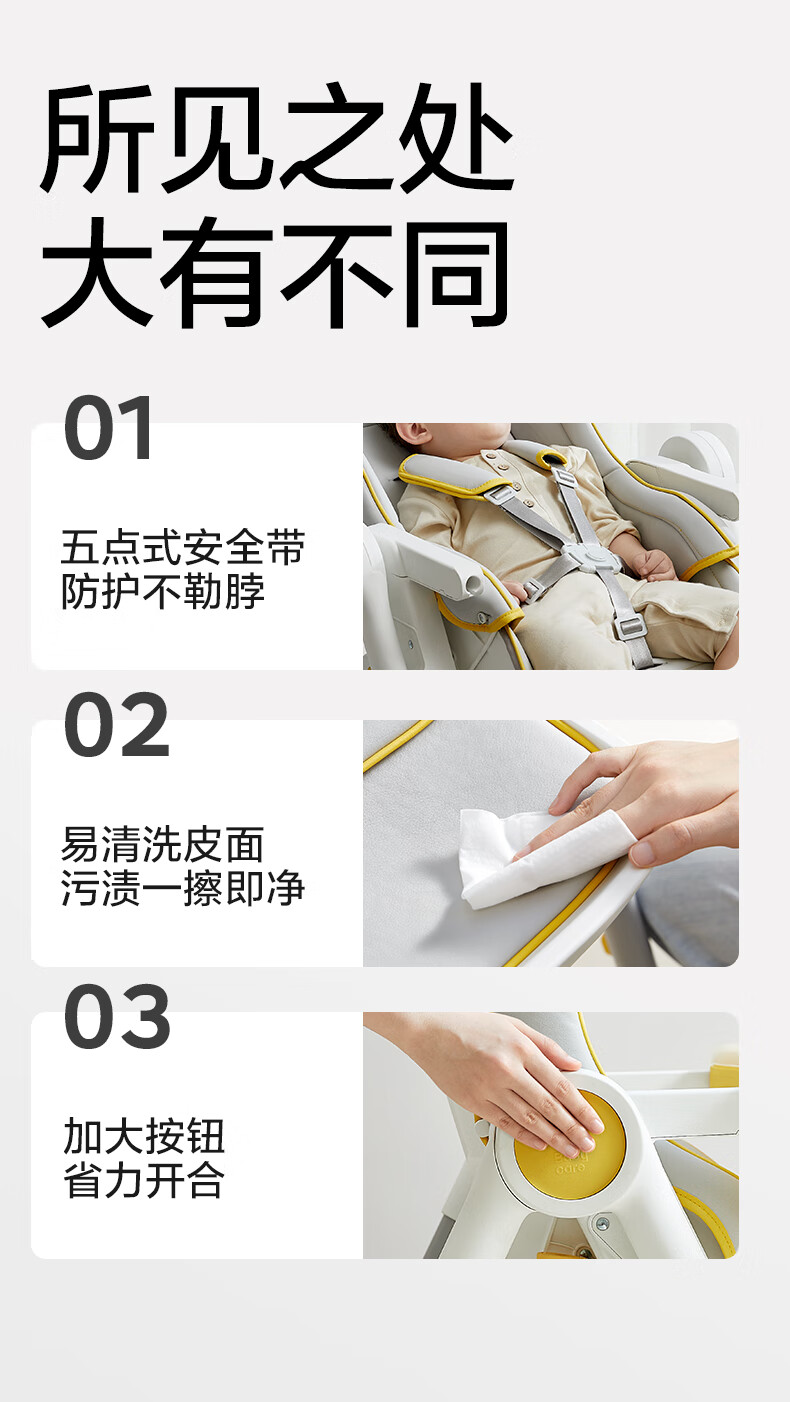 所见之处
大有不同

01

五点式安全带
防护不勒脖

02

易清洗皮面
污渍一擦即净

03

加大按钮
省力开合