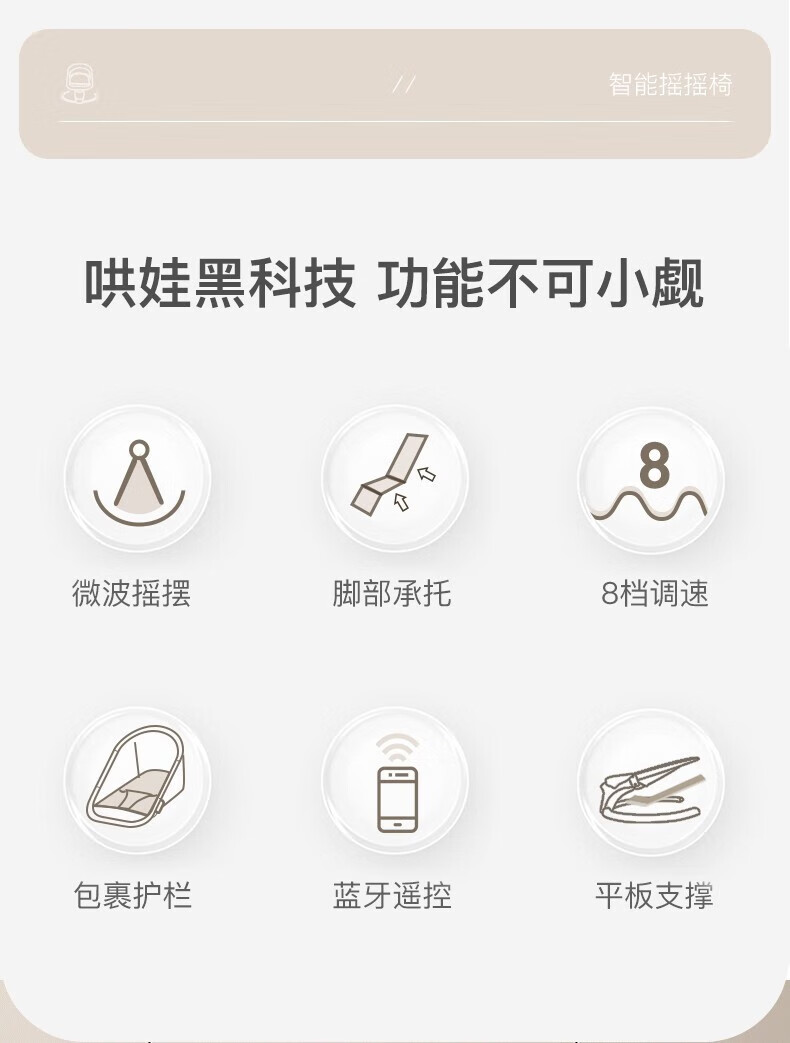 //

智能摇摇椅

哄娃黑科技 功能不可小觑

8

微波摇摆

脚部承托

8档调速

包裹护栏

蓝牙遥控

平板支撑