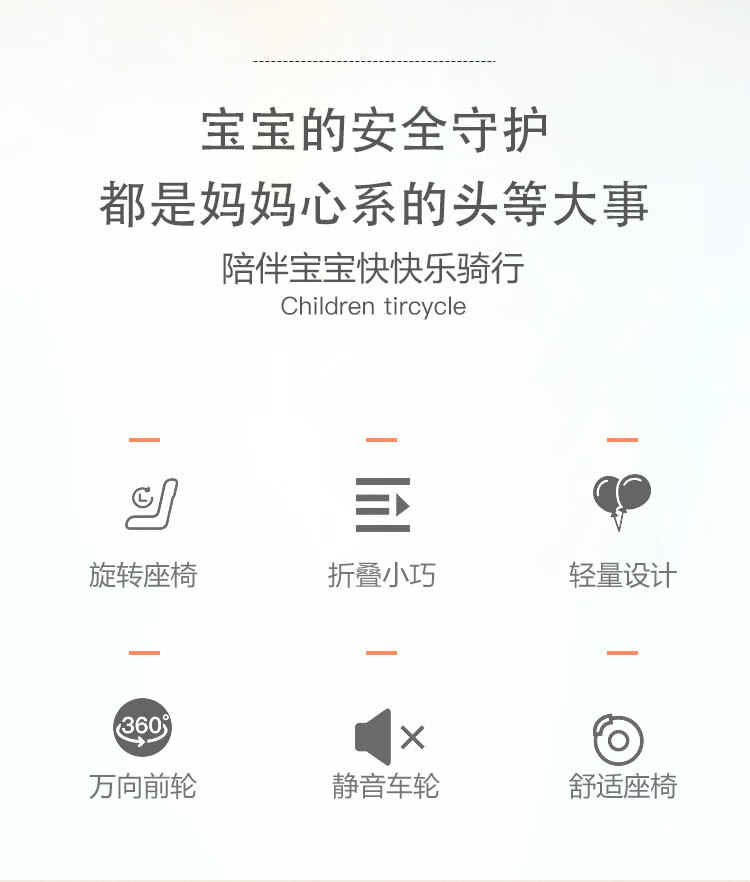 宝宝的安全守护
都是妈妈心系的头等大事

陪伴宝宝快快乐骑行
Children tircycle

旋转座椅

折叠小巧

轻量设计

360°

万向前轮

静音车轮

舒适座椅