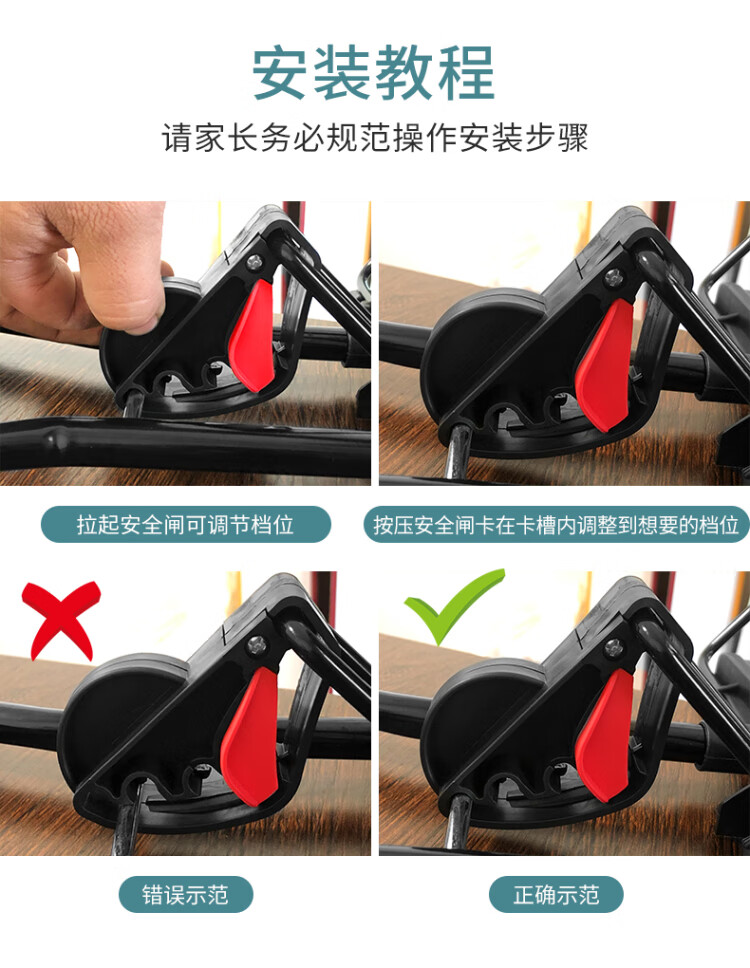 安装教程

请家长务必规范操作安装步骤

拉起安全闸可调节档位

按压安全闸卡在卡槽内调整到想要的档位

错误示范

正确示范