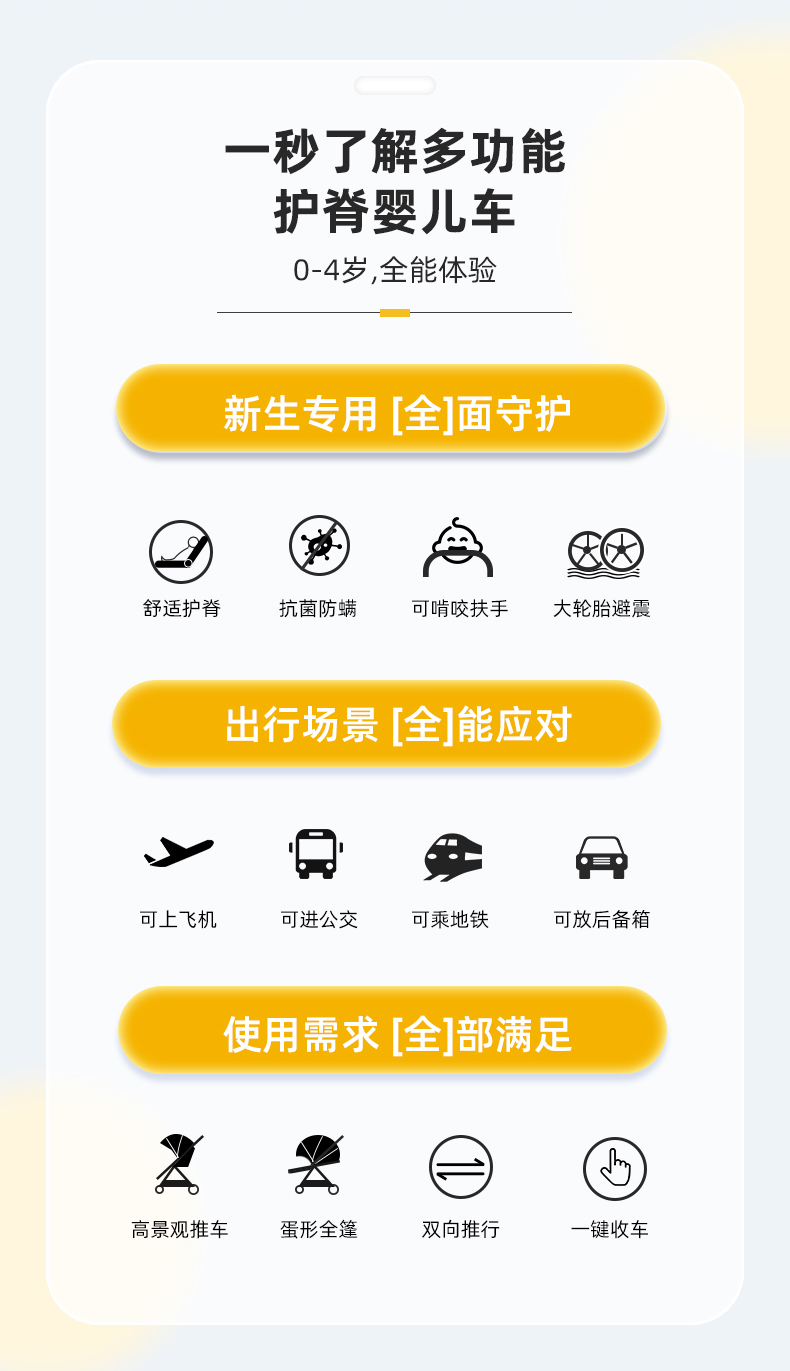 一秒了解多功能
护脊婴儿车

0-4岁,全能体验

新生专用 [全]面守护

舒适护脊 抗菌防螨 可啃咬扶手 大轮胎避震

出行场景 [全]能应对

可上飞机 可进公交 可乘地铁 可放后备箱

使用需求 [全]部满足

高景观推车 蛋形全篷 双向推行 一键收车