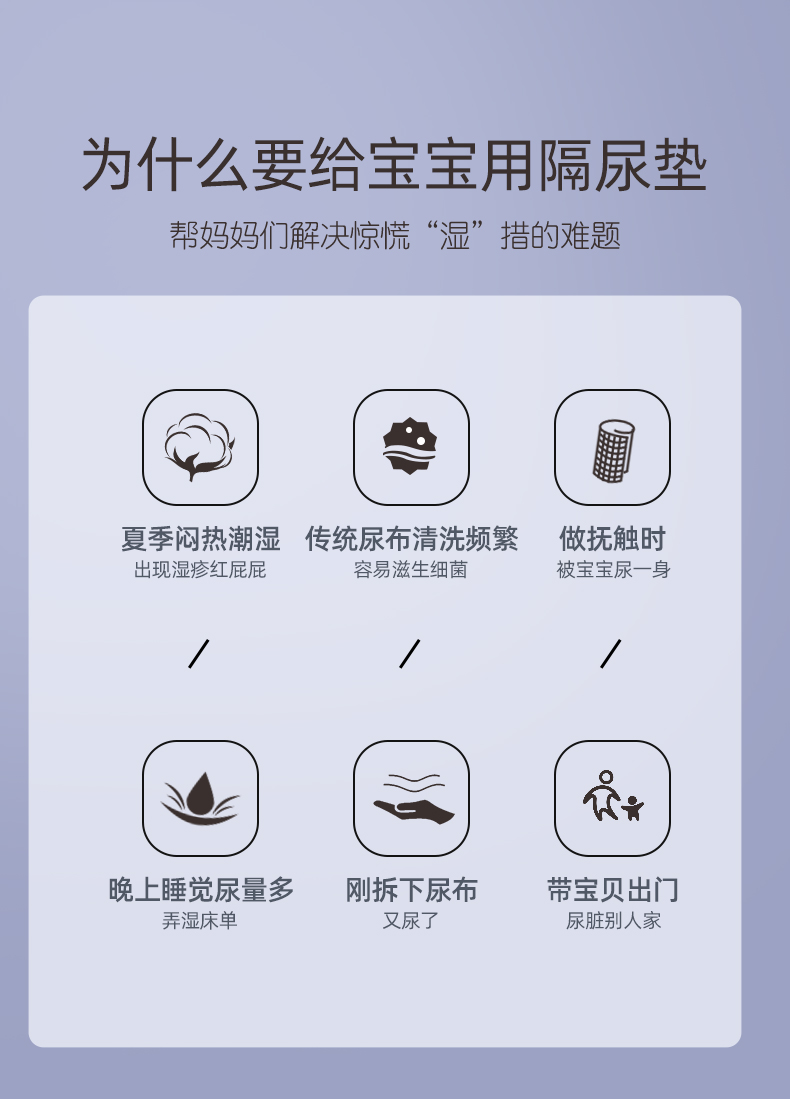 为什么要给宝宝用隔尿垫

帮妈妈们解决惊慌“湿”措的难题

夏季闷热潮湿
出现湿疹红屁屁

传统尿布清洗频繁
容易滋生细菌

做抚触时
被宝宝尿一身

/

/

/

晚上睡觉尿量多
弄湿床单

刚拆下尿布
又尿了

带宝贝出门
尿脏别人家